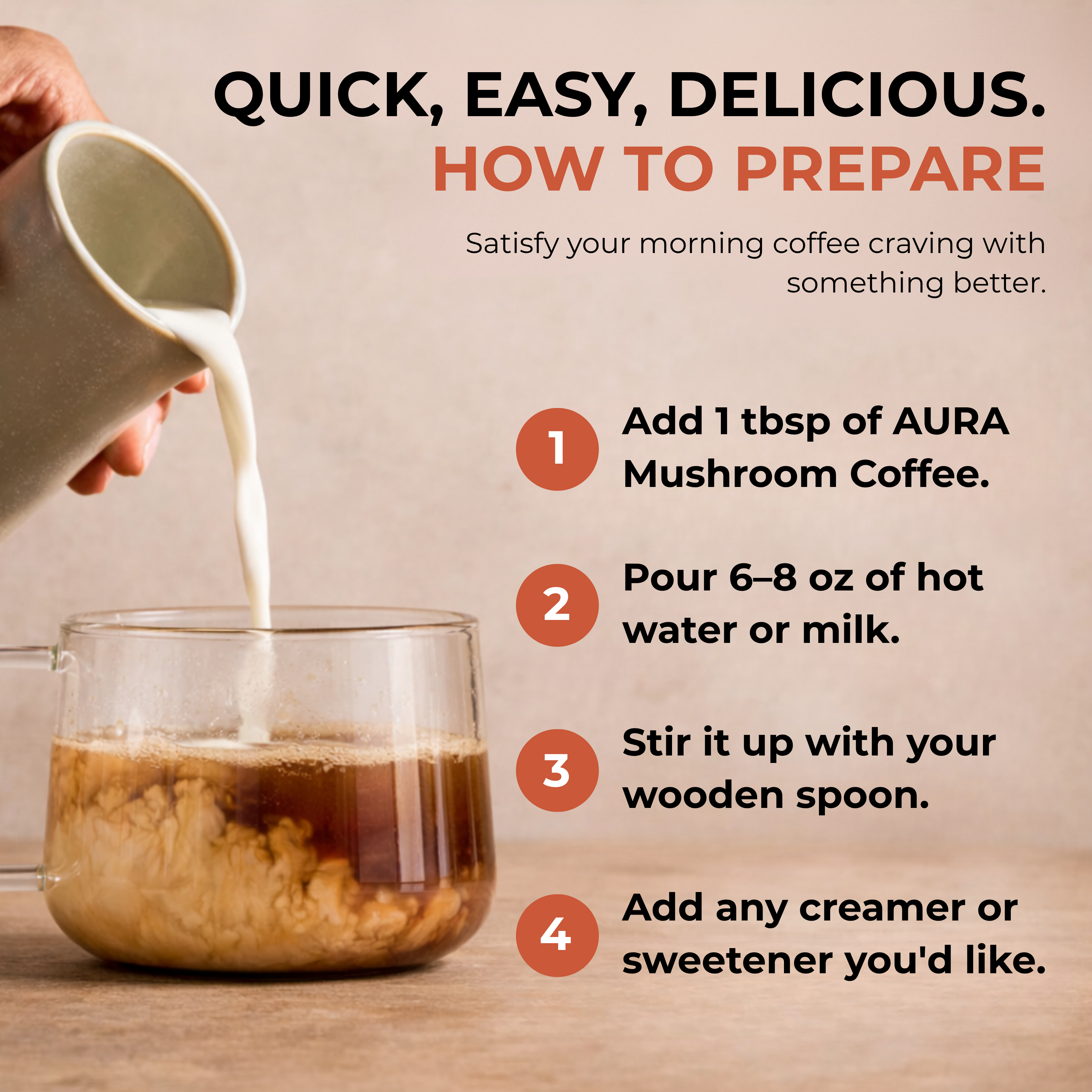 QUICK, EASY, DELICIOUS.
HOW TO PREPARE

Satisfy your morning coffee craving with something better.

1 Add 1 tbsp of AURA Mushroom Coffee.

2 Pour 6–8 oz of hot water or milk.

3 Stir it up with your wooden spoon.

4 Add any creamer or sweetener you'd like.